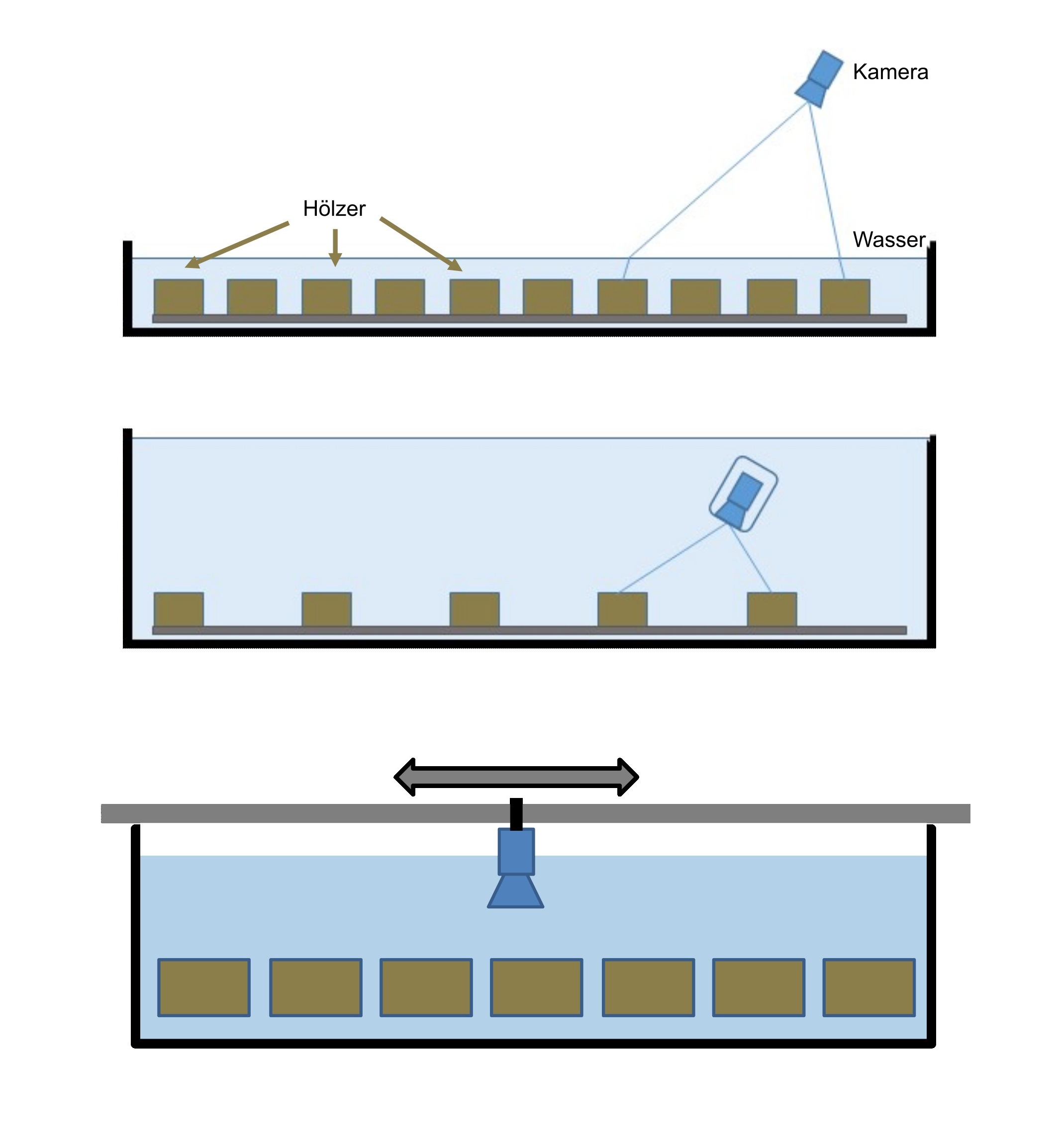 Kamera

Hölzer

Wasser